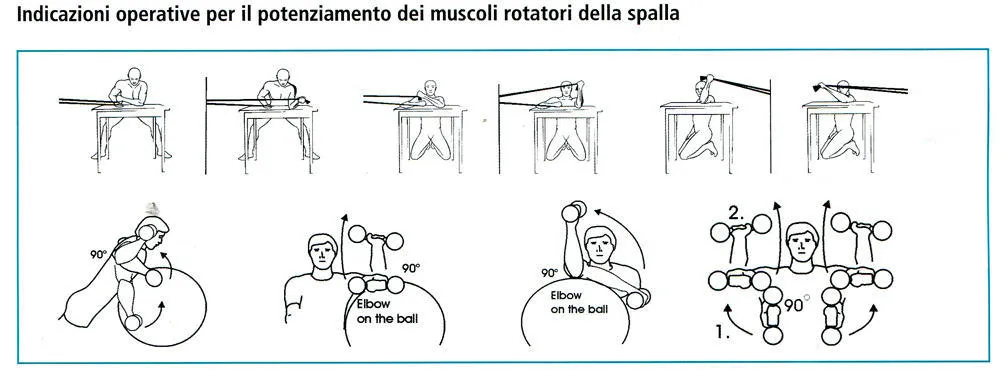 Indicazioni operative per il potenziamento dei muscoli rotatori della spalla

90°

90°
Elbow on the ball

90°
Elbow on the ball

2.
90°
1.