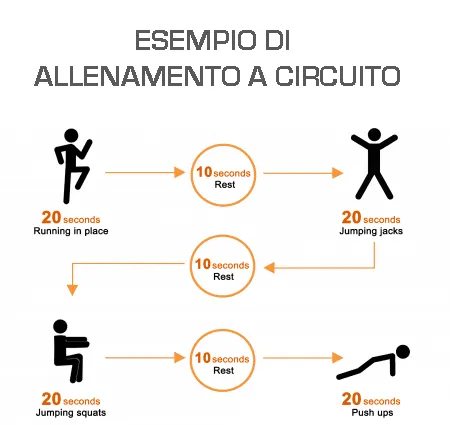 ESEMPIO DI
ALLENAMENTO A CIRCUITO

20 seconds
Running in place

10 seconds
Rest

20 seconds
Jumping jacks

10 seconds
Rest

20 seconds
Jumping squats

10 seconds
Rest

20 seconds
Push ups